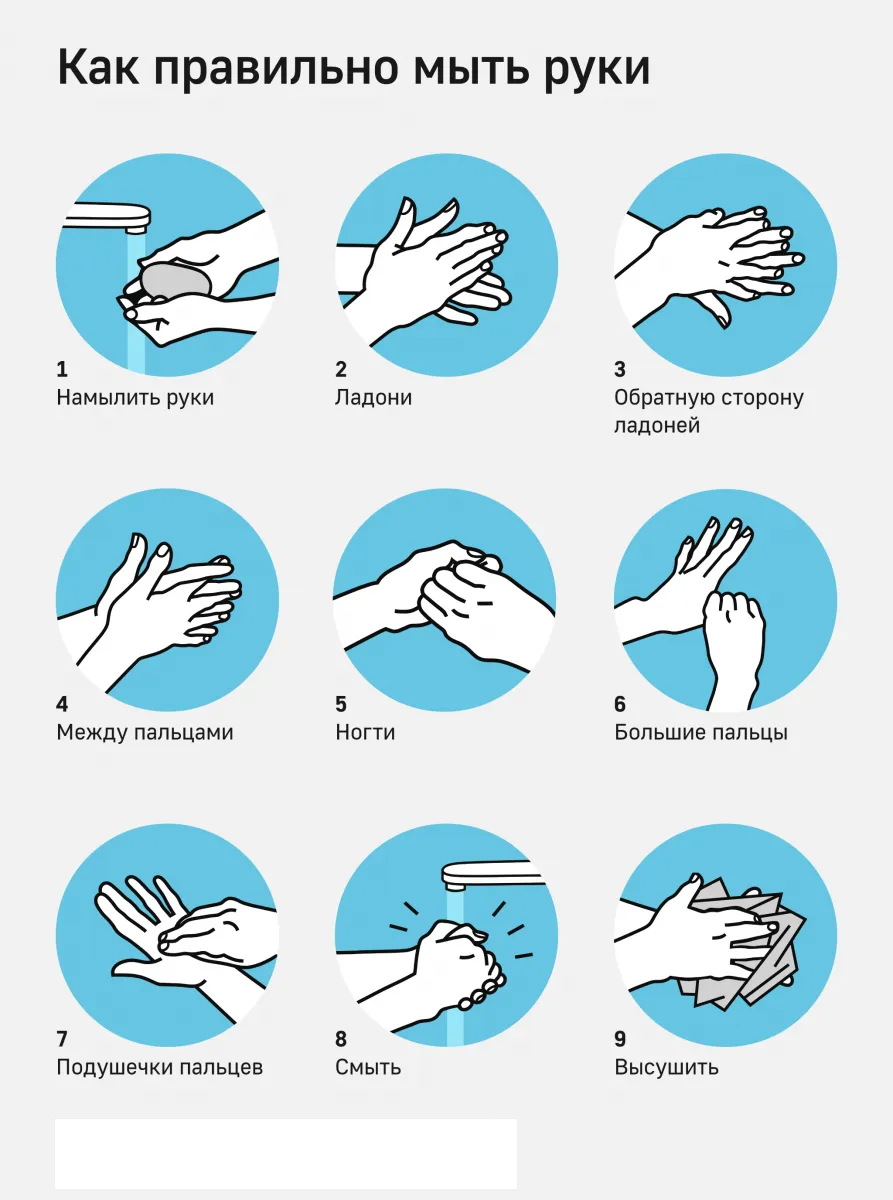 Как правильно мыть руки

1
Намылить руки

2
Ладони

3
Обратную сторону ладоней

4
Между пальцами

5
Ногти

6
Большие пальцы

7
Подушечки пальцев

8
Смыть

9
Высушить