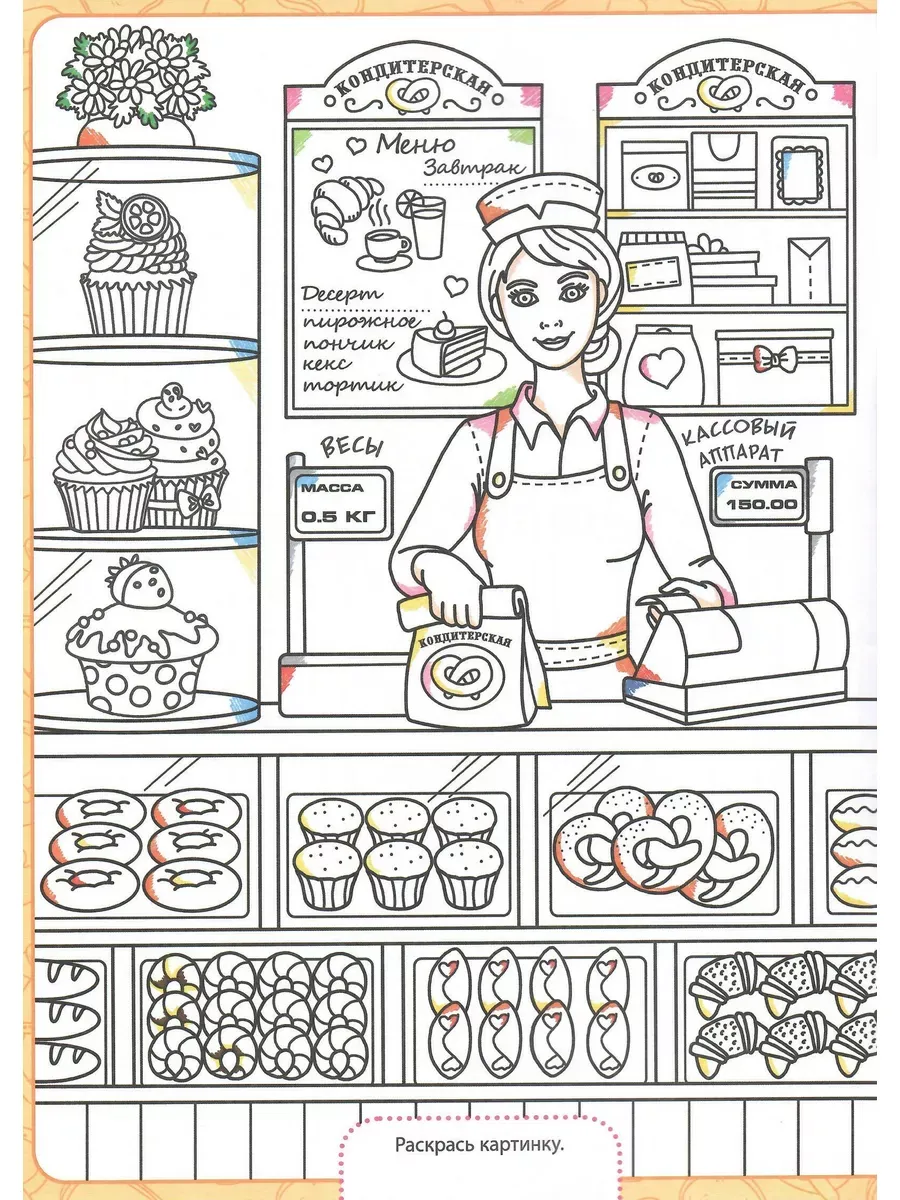 КОНДИТЕРСКАЯ

КОНДИТЕРСКАЯ

Меню
Завтрак

Десерт
пирожное
пончик
кекс
тортик

ВЕСЫ

МАССА
0.5 КГ

КАССОВЫЙ АППАРАТ

СУММА
150.00

КОНДИТЕРСКАЯ

Раскрась картинку.