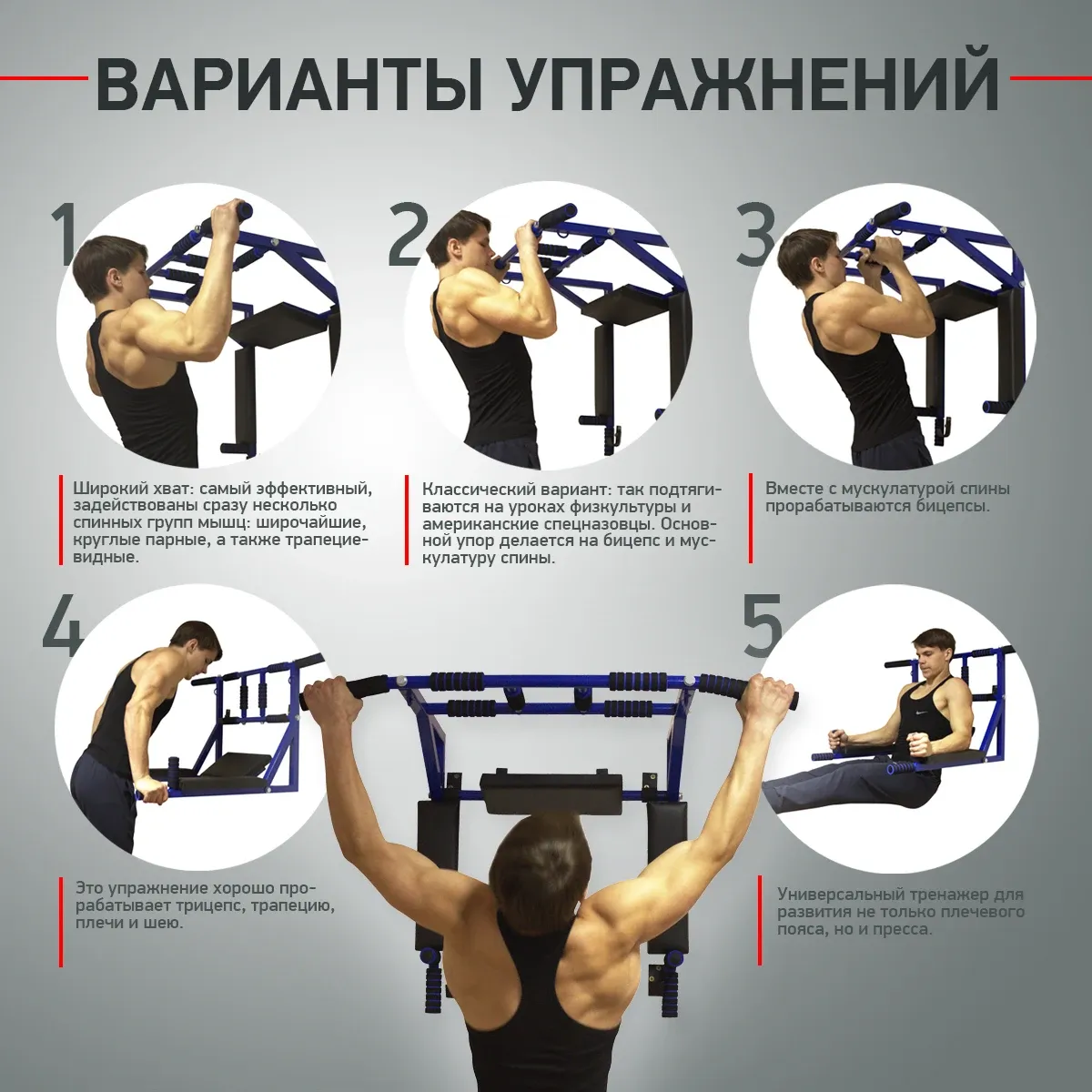 ВАРИАНТЫ УПРАЖНЕНИЙ

1

Широкий хват: самый эффективный, задействованы сразу несколько спинных групп мышц: широчайшие, круглые парные, а также трапециевидные.

2

Классический вариант: так подтягиваются на уроках физкультуры и американские спецназовцы. Основной упор делается на бицепс и мускулатуру спины.

3

Вместе с мускулатурой спины прорабатываются бицепсы.

4

Это упражнение хорошо прорабатывает трицепс, трапецию, плечи и шею.

5

Универсальный тренажер для развития не только плечевого пояса, но и пресса.