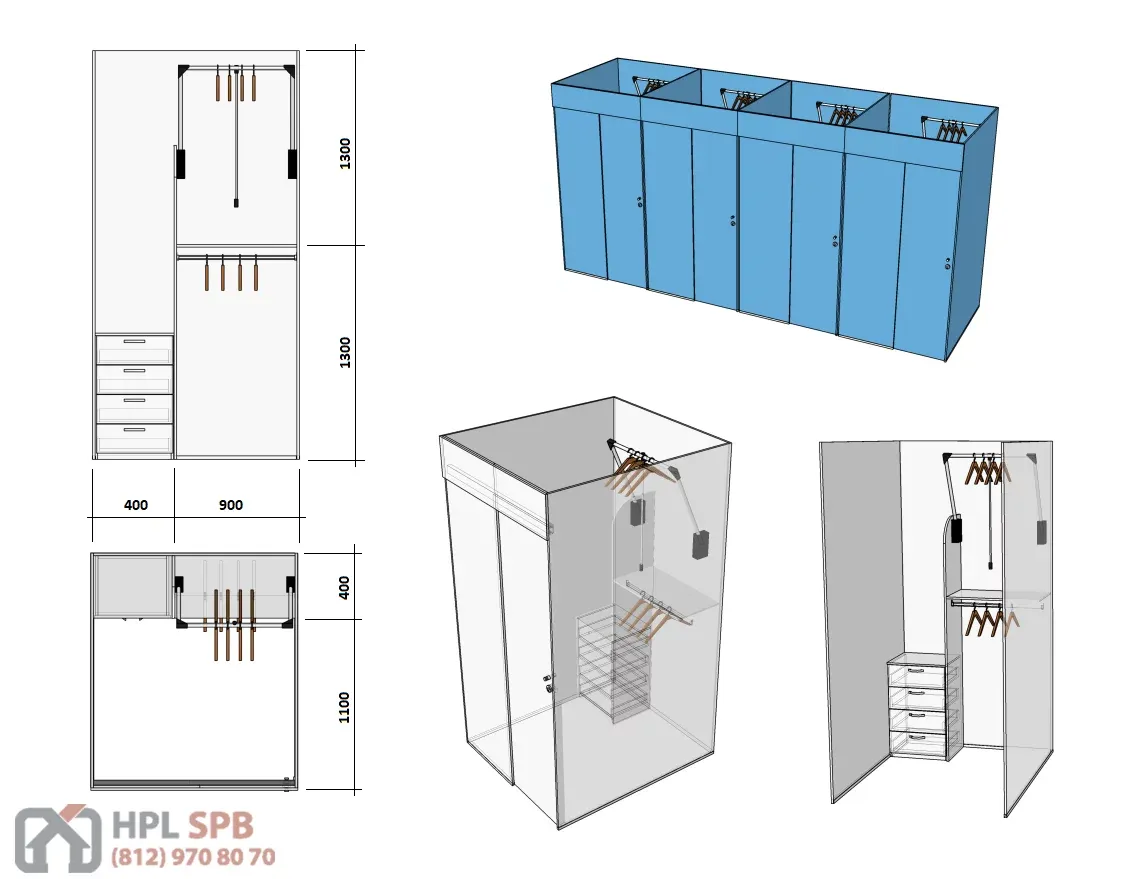 1300

1300

400

900

400

1100

HPL SPB
(812) 970 80 70