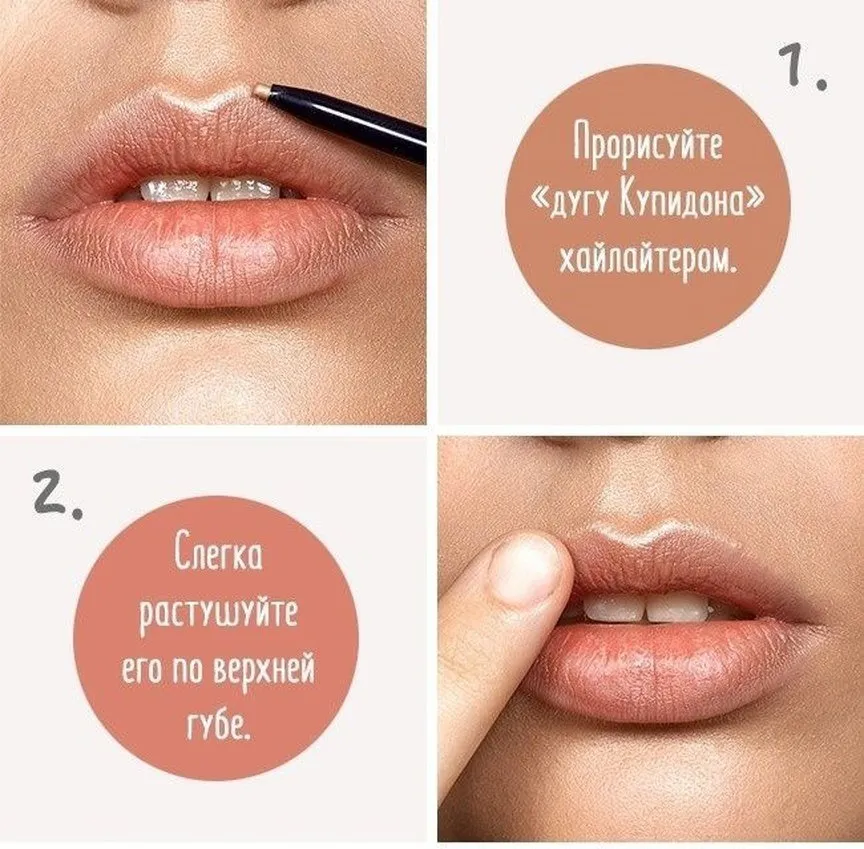 1.

Прорисуйте «дугу Купидона» хайлайтером.

2.

Слегка растушуйте его по верхней губе.