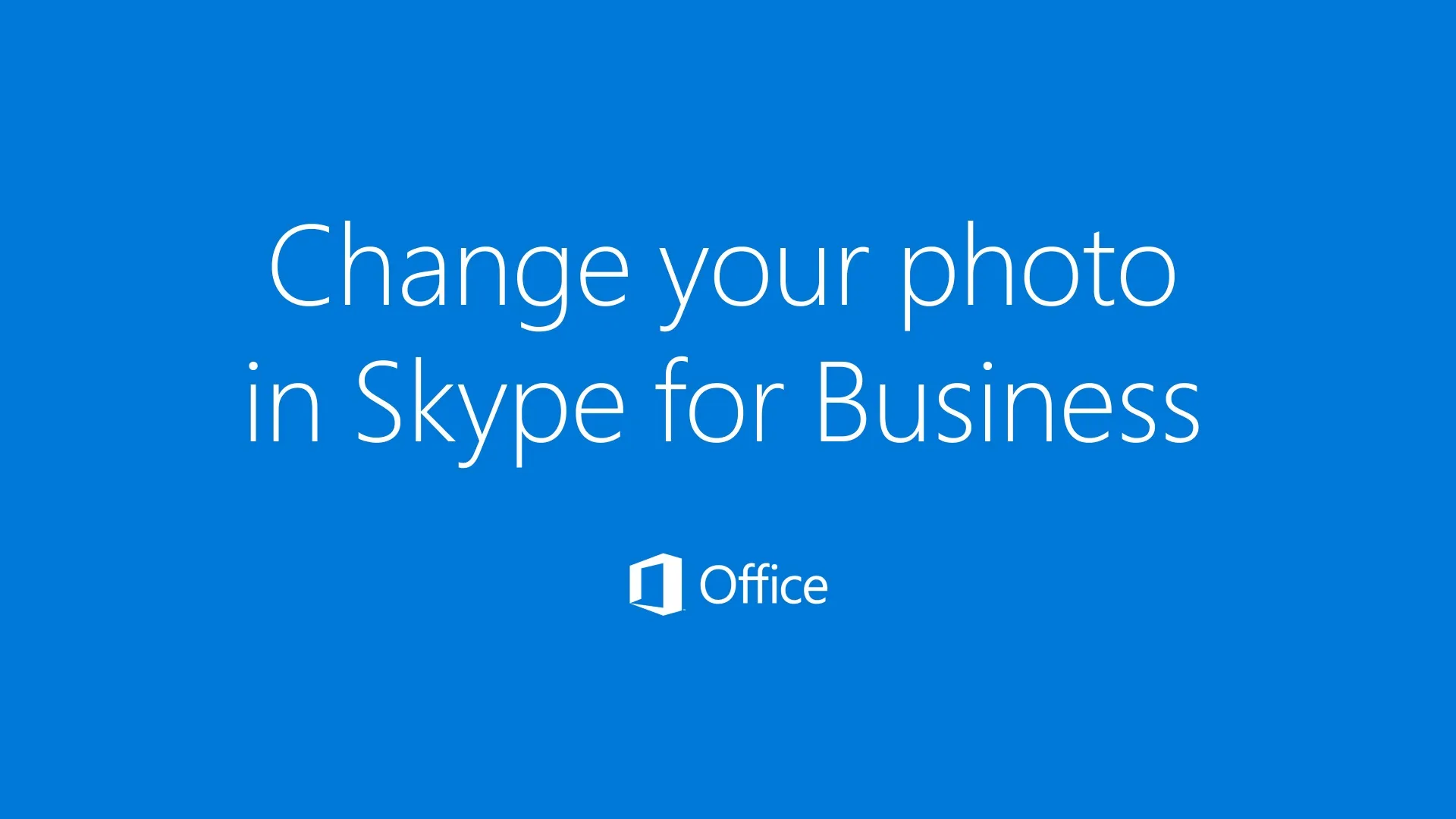 Change your photo in Skype for Business

Office