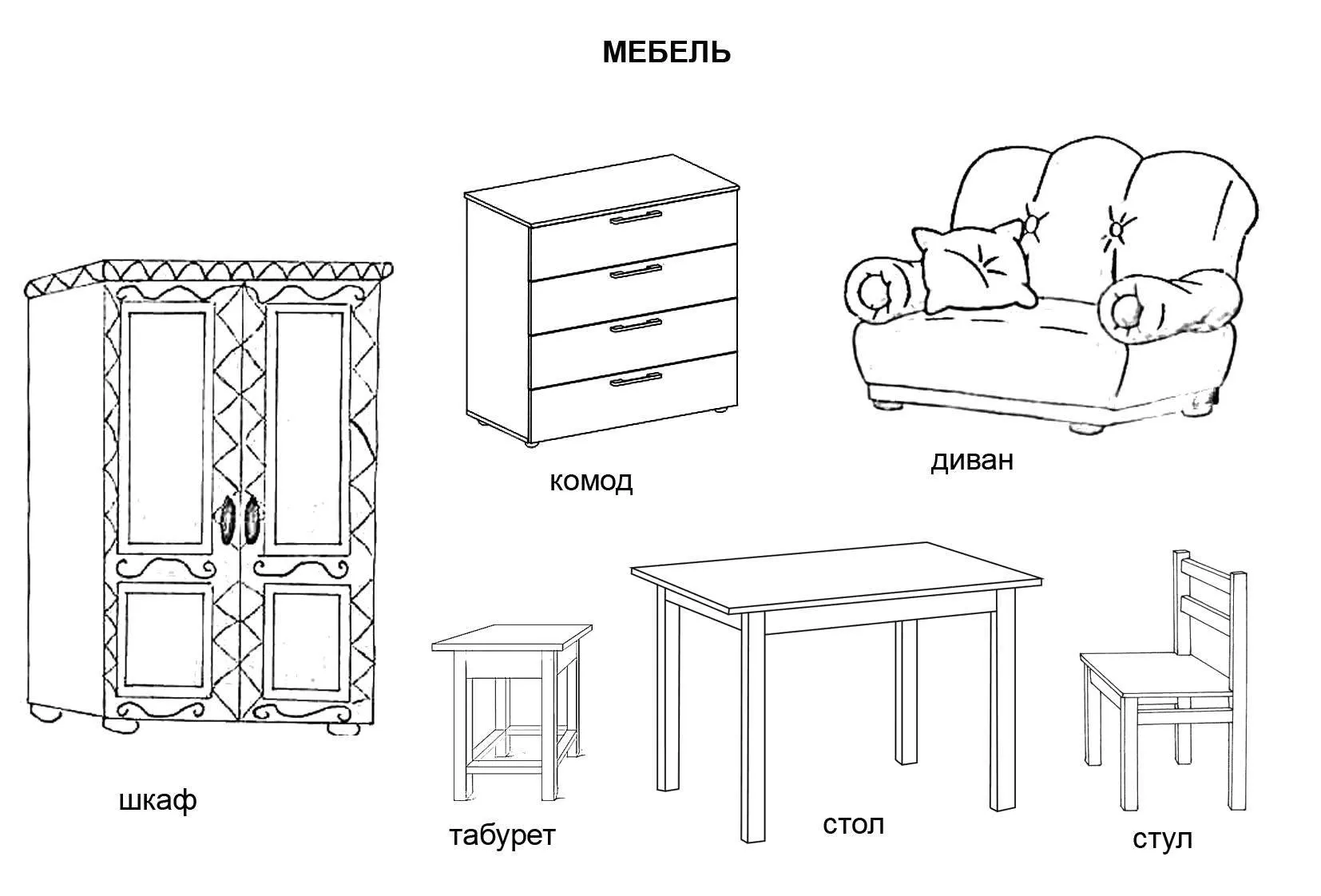 МЕБЕЛЬ

комод

диван

шкаф

табурет

стол

стул