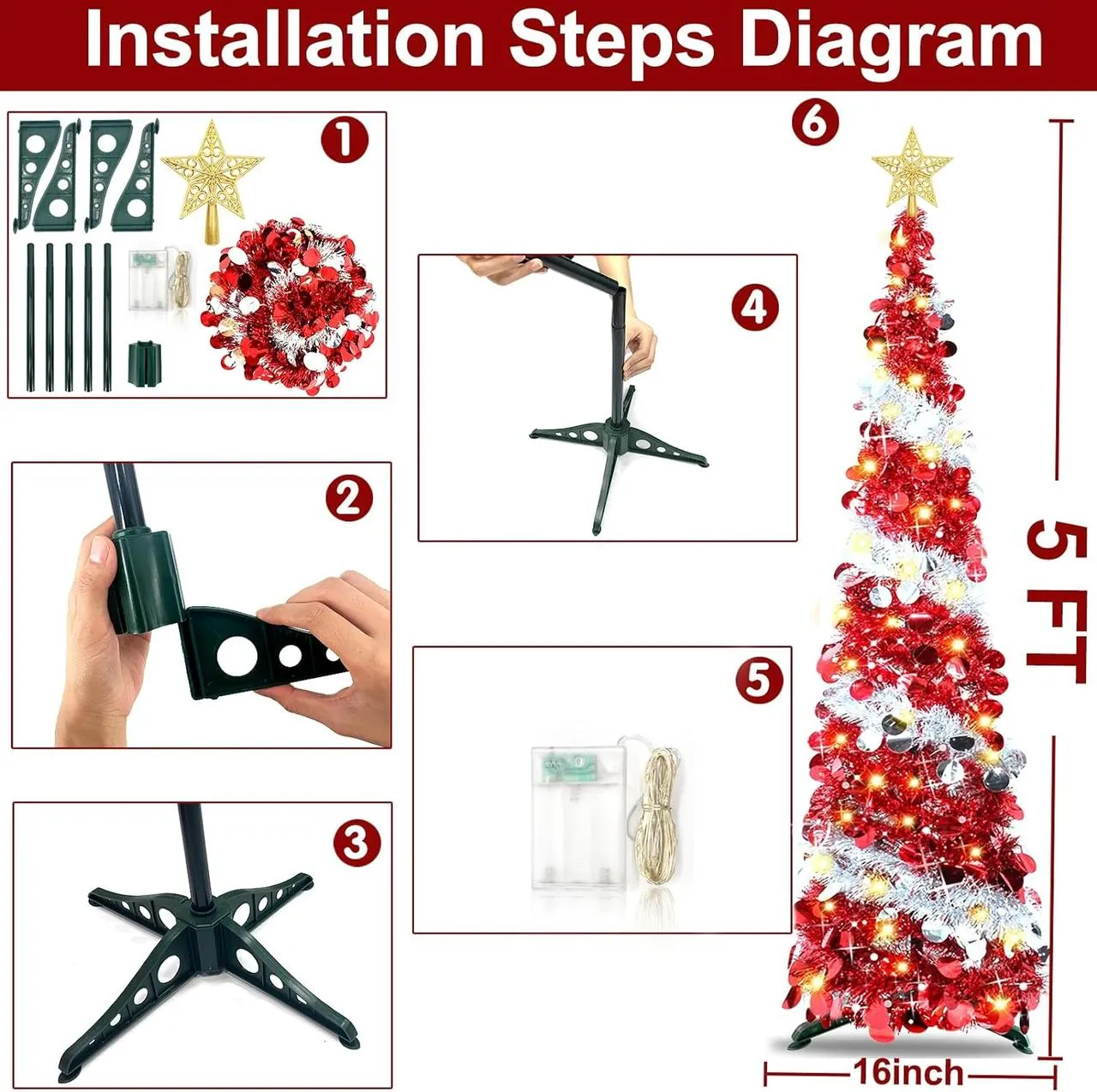 Installation Steps Diagram

1

2

3

4

5

6

5 FT

16inch