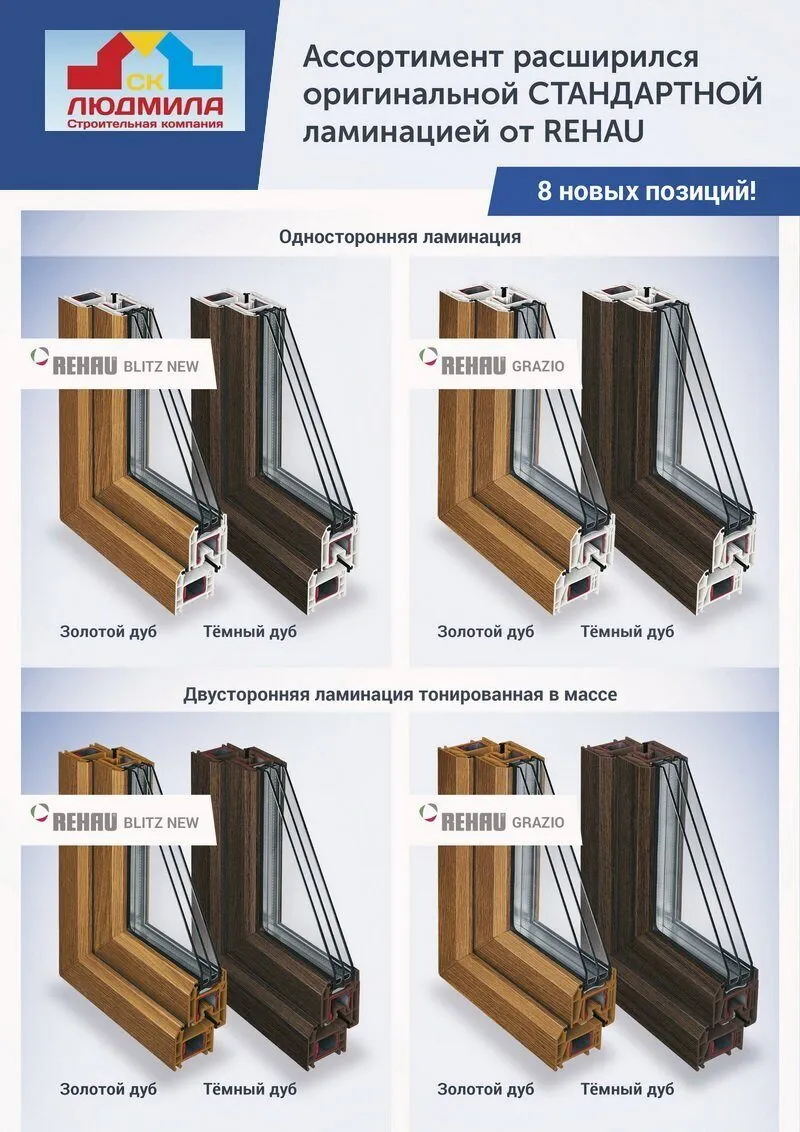 СК
ЛЮДМИЛА
Строительная компания

Ассортимент расширился оригинальной СТАНДАРТНОЙ ламинацией от REHAU

8 новых позиций!

Односторонняя ламинация

REHAU BLITZ NEW

Золотой дуб Тёмный дуб

REHAU GRAZIO

Золотой дуб Тёмный дуб

Двусторонняя ламинация тонированная в массе

REHAU BLITZ NEW

Золотой дуб Тёмный дуб

REHAU GRAZIO

Золотой дуб Тёмный дуб