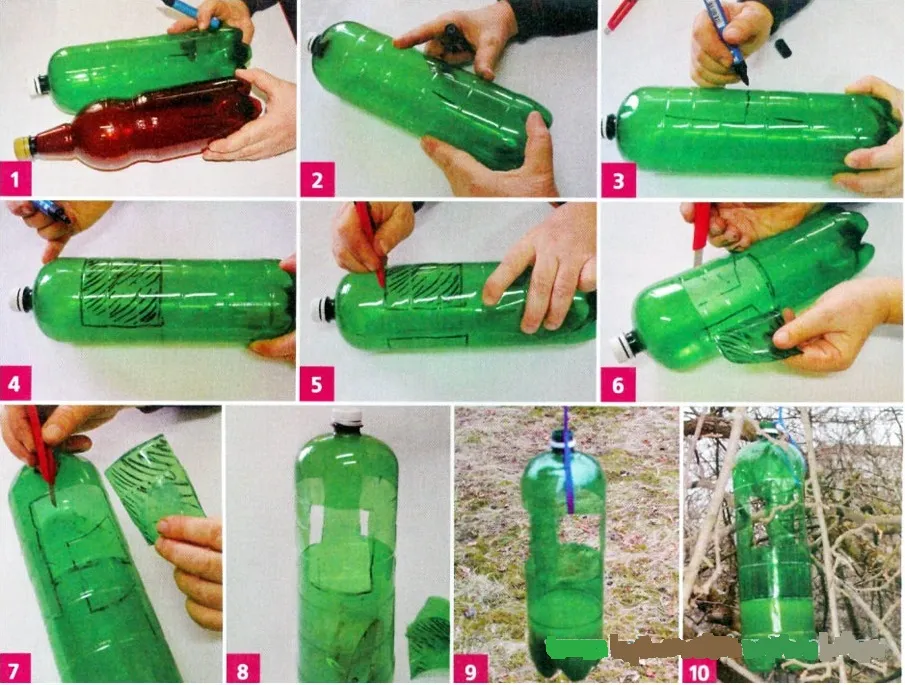 1
2
3
4
5
6
7
8
9
10