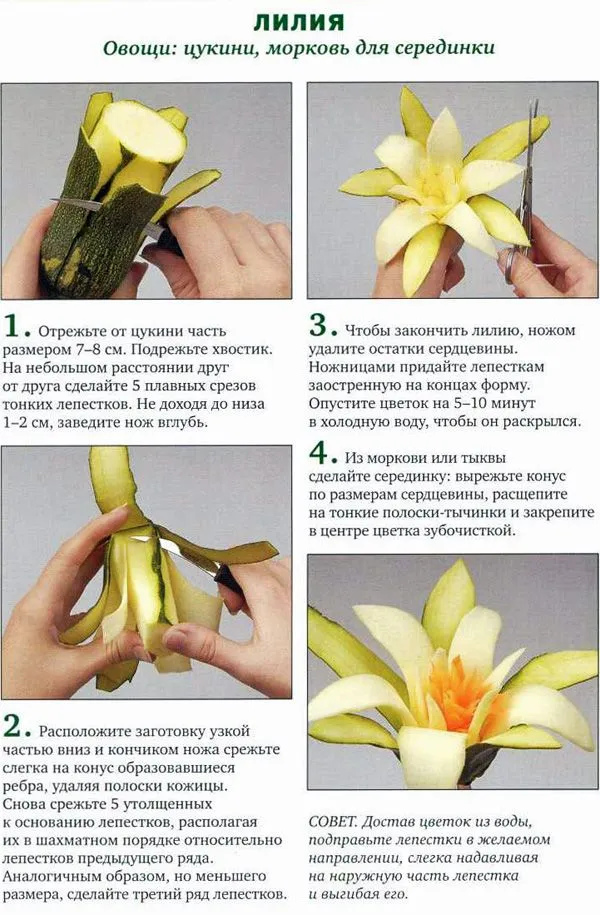 ЛИЛИЯ

Овощи: цукини, морковь для серединки

1. Отрежьте от цукини часть размером 7–8 см. Подрежьте хвостик. На небольшом расстоянии друг от друга сделайте 5 плавных срезов тонких лепестков. Не доходя до низа 1–2 см, заведите нож вглубь.

2. Расположите заготовку узкой частью вниз и кончиком ножа срежьте слегка на конус образовавшиеся ребра, удаляя полоски кожицы. Снова срежьте 5 утолщенных к основанию лепестков, располагая их в шахматном порядке относительно лепестков предыдущего ряда. Аналогичным образом, но меньшего размера, сделайте третий ряд лепестков.

3. Чтобы закончить лилию, ножом удалите остатки сердцевины. Ножницами придайте лепесткам заостренную на концах форму. Опустите цветок на 5–10 минут в холодную воду, чтобы он раскрылся.

4. Из моркови или тыквы сделайте серединку: вырежьте конус по размерам сердцевины, расщепите на тонкие полоски-тычинки и закрепите в центре цветка зубочисткой.

СОВЕТ. Достав цветок из воды, подправьте лепестки в желаемом направлении, слегка надавливая на наружную часть лепестка и выгибая его.