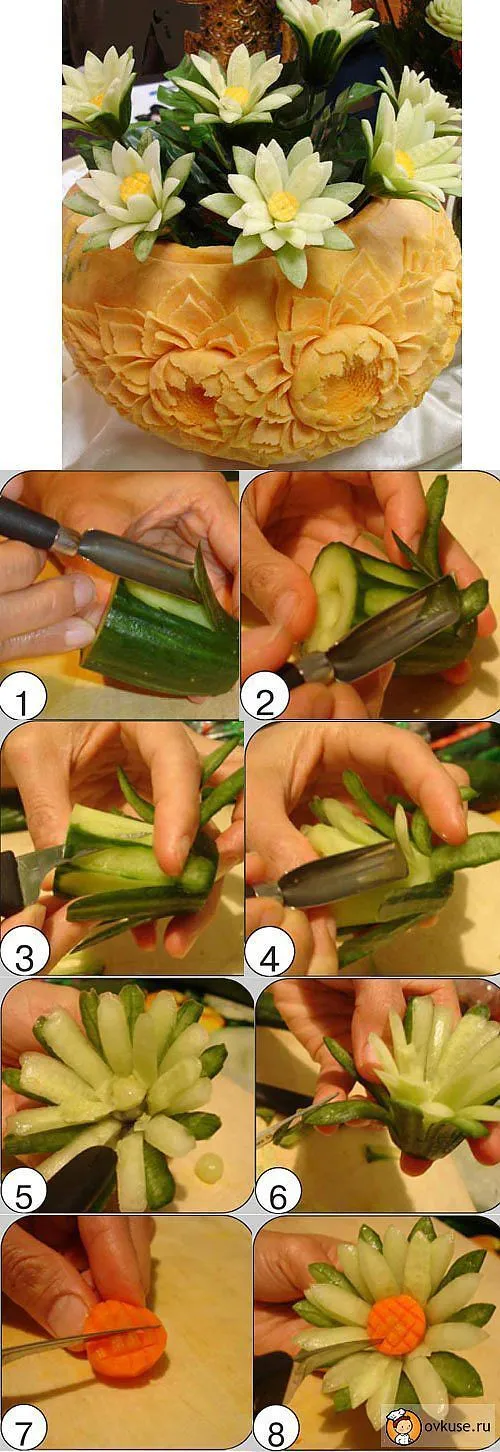 1
2
3
4
5
6
7
8
ovkuse.ru