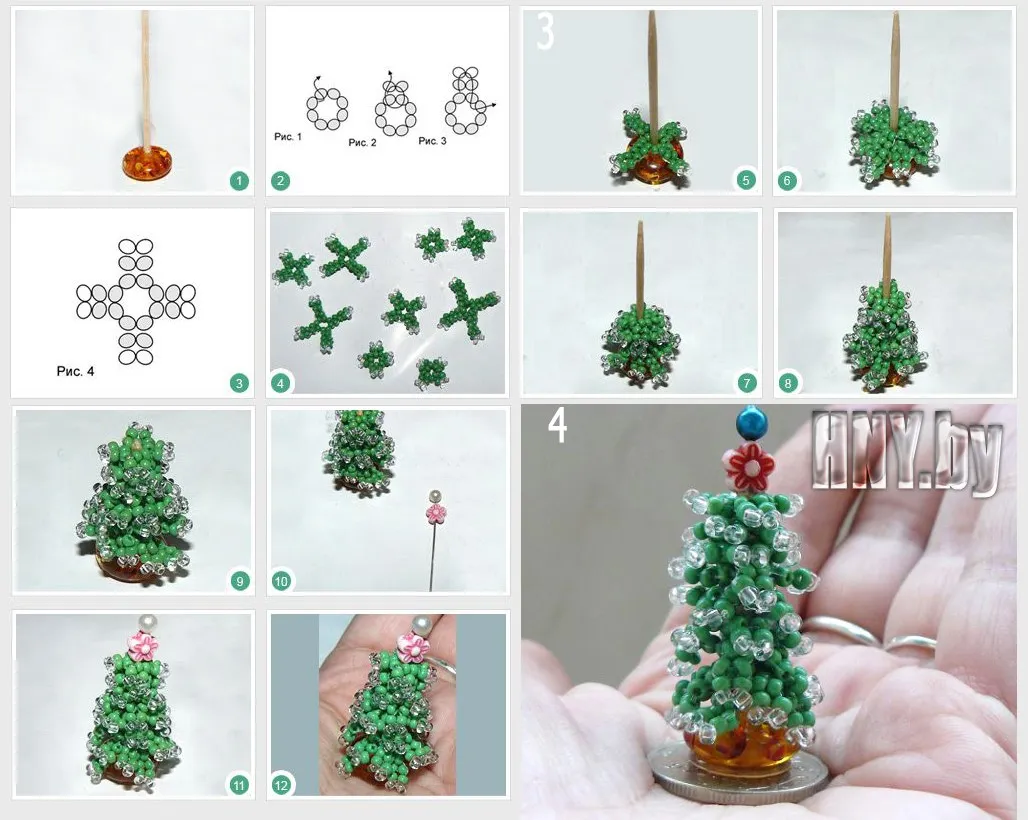 1

Рис. 1
Рис. 2
Рис. 3
2

3
5

6

Рис. 4
3

4

7

8

9

10

4
HNY.by

11

12